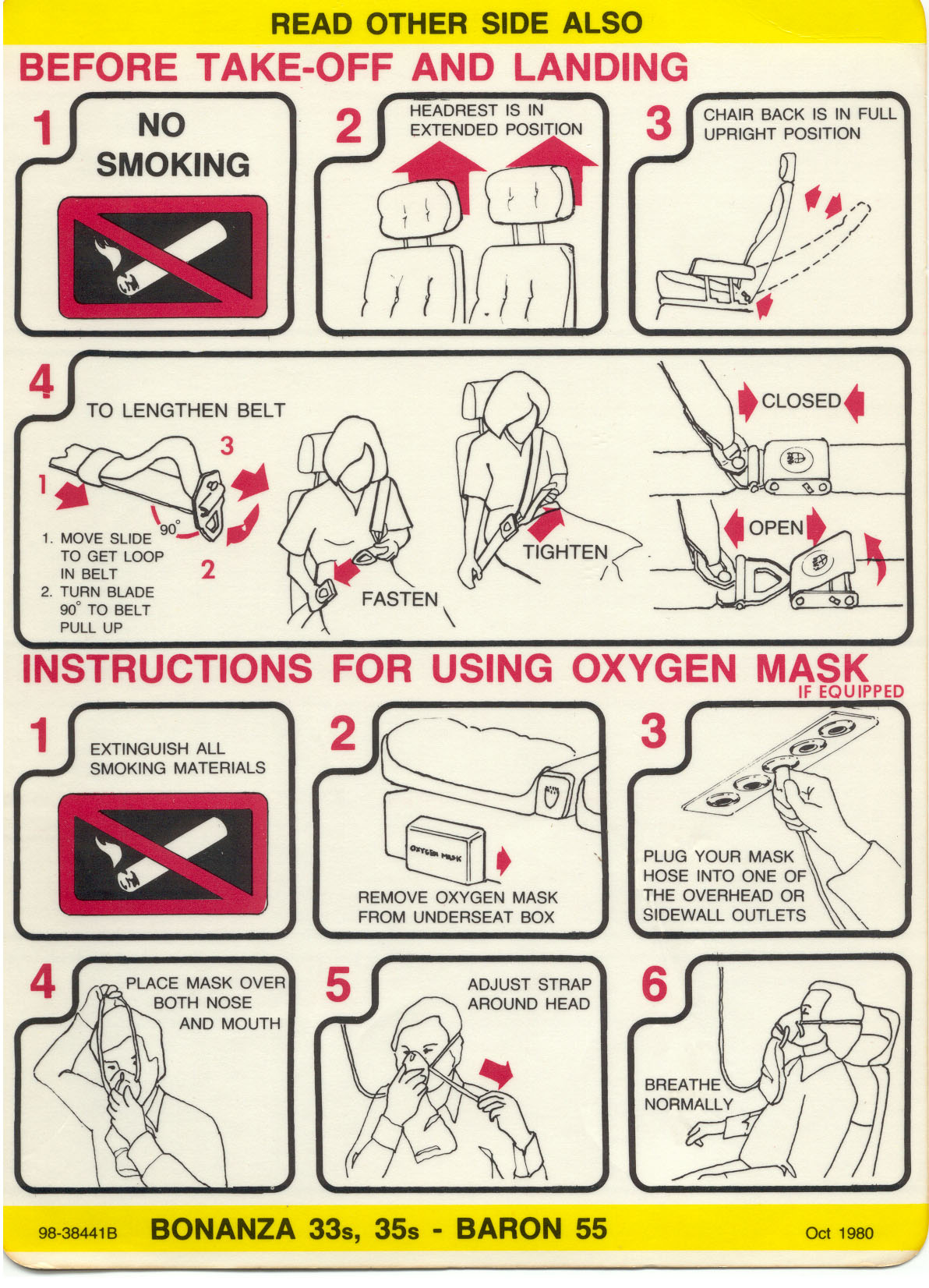 READ OTHER SIDE ALSO

BEFORE TAKE-OFF AND LANDING

1 NO SMOKING

2 HEADREST IS IN EXTENDED POSITION

3 CHAIR BACK IS IN FULL UPRIGHT POSITION

4 TO LENGTHEN BELT

1 3 90° 2

1. MOVE SLIDE TO GET LOOP IN BELT
2. TURN BLADE 90° TO BELT PULL UP

FASTEN

TIGHTEN

CLOSED

OPEN

INSTRUCTIONS FOR USING OXYGEN MASK
IF EQUIPPED

1 EXTINGUISH ALL SMOKING MATERIALS

2 OXYGEN MASK
REMOVE OXYGEN MASK FROM UNDERSEAT BOX

3 PLUG YOUR MASK HOSE INTO ONE OF THE OVERHEAD OR SIDEWALL OUTLETS

4 PLACE MASK OVER BOTH NOSE AND MOUTH

5 ADJUST STRAP AROUND HEAD

6 BREATHE NORMALLY

98-38441B BONANZA 33s, 35s - BARON 55 Oct 1980